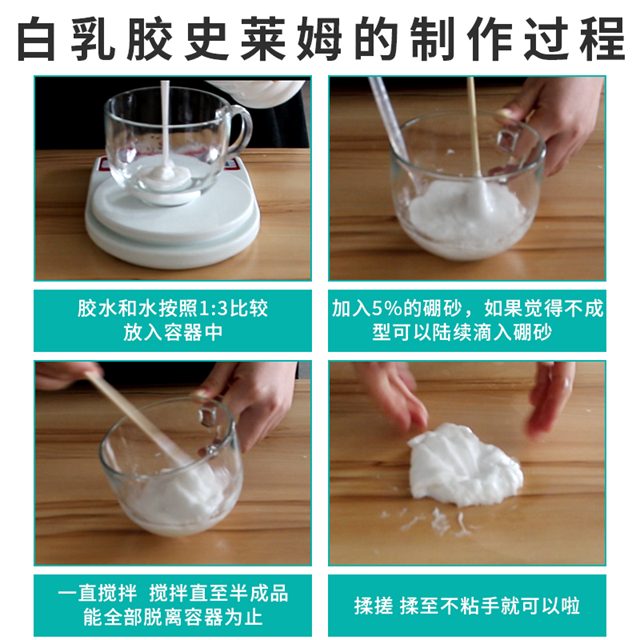 白乳胶史莱姆的制作过程

胶水和水按照1:3比较放入容器中

加入5%的硼砂，如果觉得不成型可以陆续滴入硼砂

一直搅拌 搅拌直至半成品能全部脱离容器为止

揉搓 揉至不粘手就可以啦